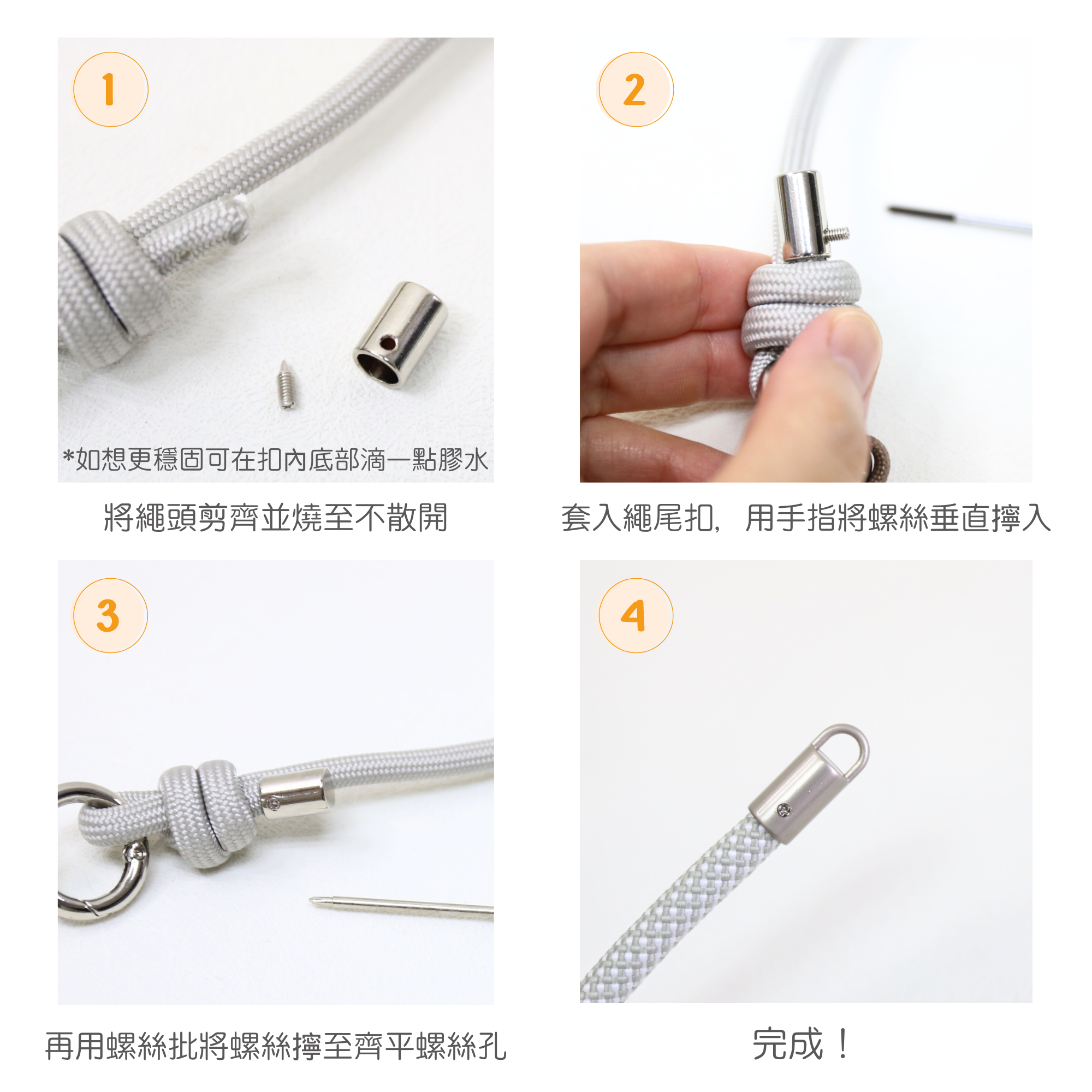 1

*如想更穩固可在扣內底部滴一點膠水

將繩頭剪齊並燒至不散開

2

套入繩尾扣，用手指將螺絲垂直擰入

3

再用螺絲批將螺絲擰至齊平螺絲孔

4

完成！